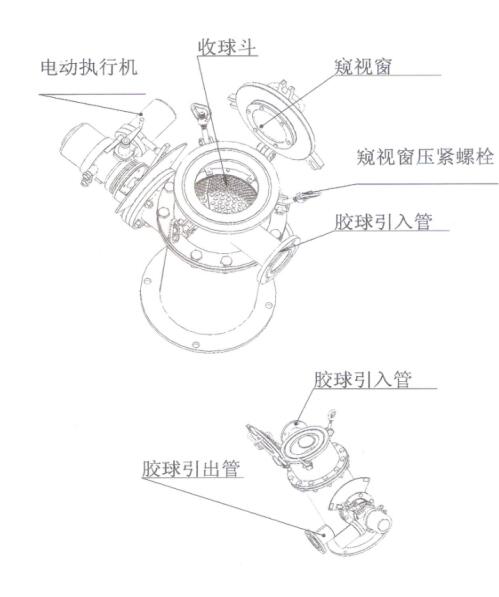 电动执行机

收球斗

窥视窗

窥视窗压紧螺栓

胶球引入管

胶球引入管

胶球引出管